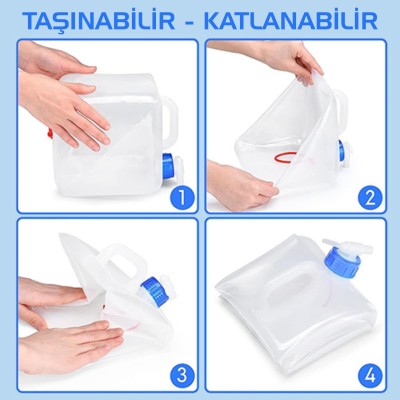 TAŞINABİLİR - KATLANABİLİR

1

2

3

4